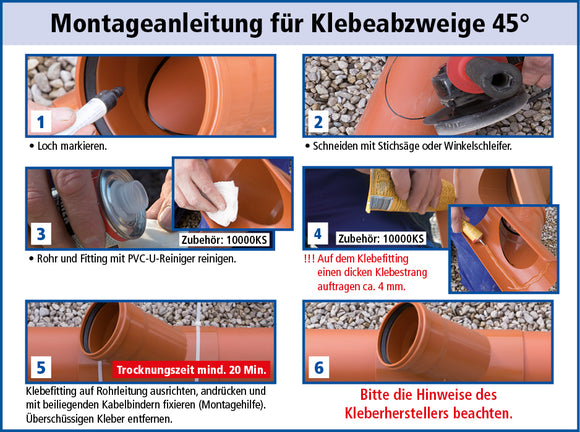 Montageanleitung für Klebeabzweige 45°

1

• Loch markieren.

2

• Schneiden mit Stichsäge oder Winkelschleifer.

3

Zubehör: 10000KS

• Rohr und Fitting mit PVC-U-Reiniger reinigen.

4

Zubehör: 10000KS

!!! Auf dem Klebefitting einen dicken Klebestrang auftragen ca. 4 mm.

5

Trocknungszeit mind. 20 Min.

Klebefitting auf Rohrleitung ausrichten, andrücken und mit beiliegenden Kabelbindern fixieren (Montagehilfe). Überschüssigen Kleber entfernen.

6

Bitte die Hinweise des Kleberherstellers beachten.